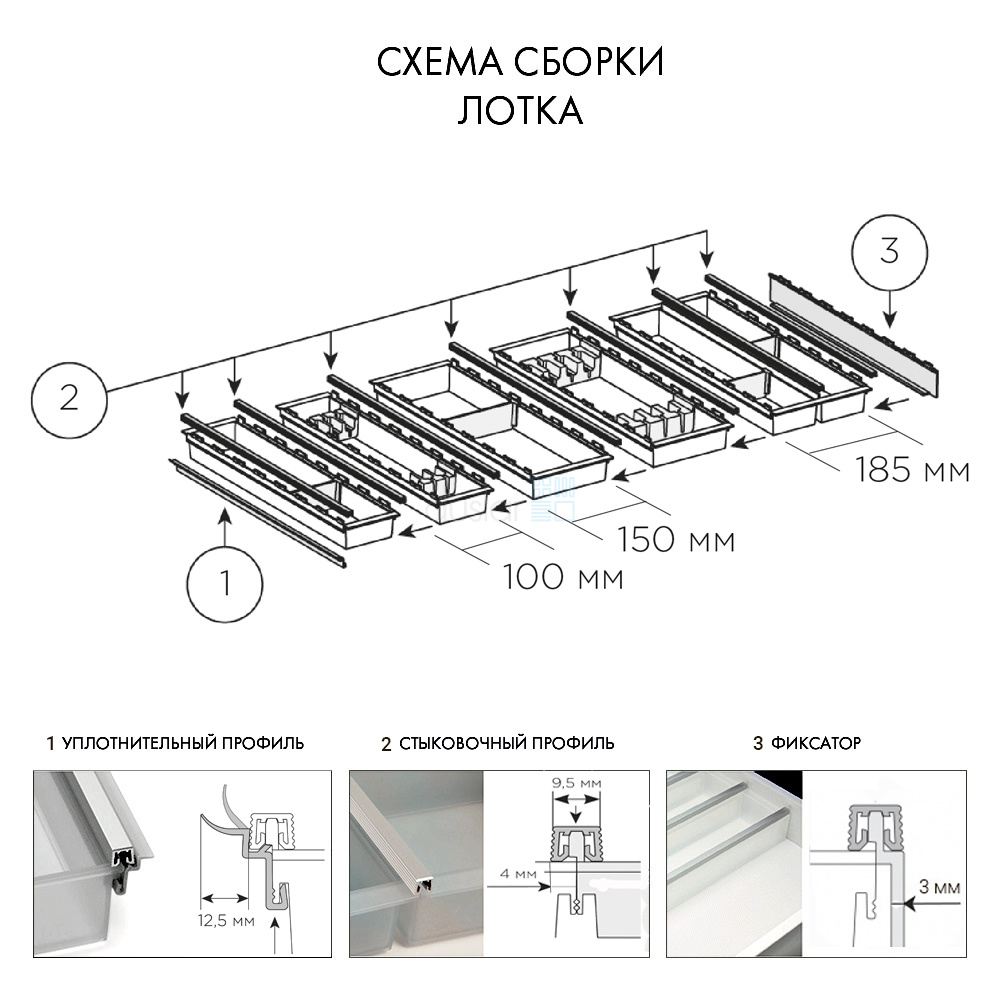 СХЕМА СБОРКИ
ЛОТКА

3

2

185 мм

150 мм

100 мм

1

1 УПЛОТНИТЕЛЬНЫЙ ПРОФИЛЬ

12,5 мм

2 СТЫКОВОЧНЫЙ ПРОФИЛЬ

9,5 мм

4 мм

3 ФИКСАТОР

3 мм