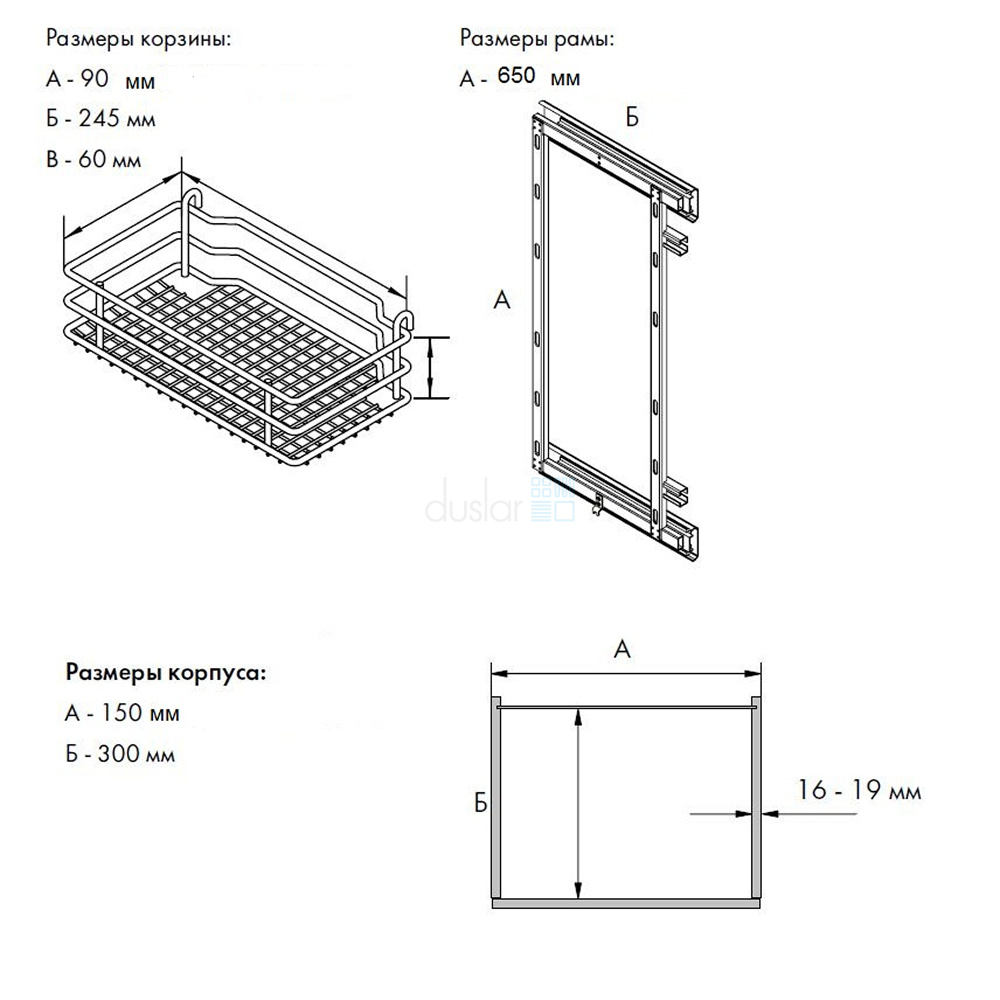 Размеры корзины:
А - 90 мм
Б - 245 мм
В - 60 мм

Размеры рамы:
А - 650 мм

Б

А

duslar

Размеры корпуса:
А - 150 мм
Б - 300 мм

А

Б

16 - 19 мм