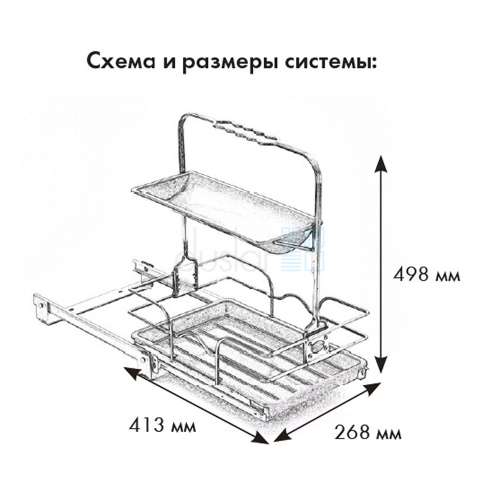 Схема и размеры системы:

duslar

498 мм

413 мм

268 мм